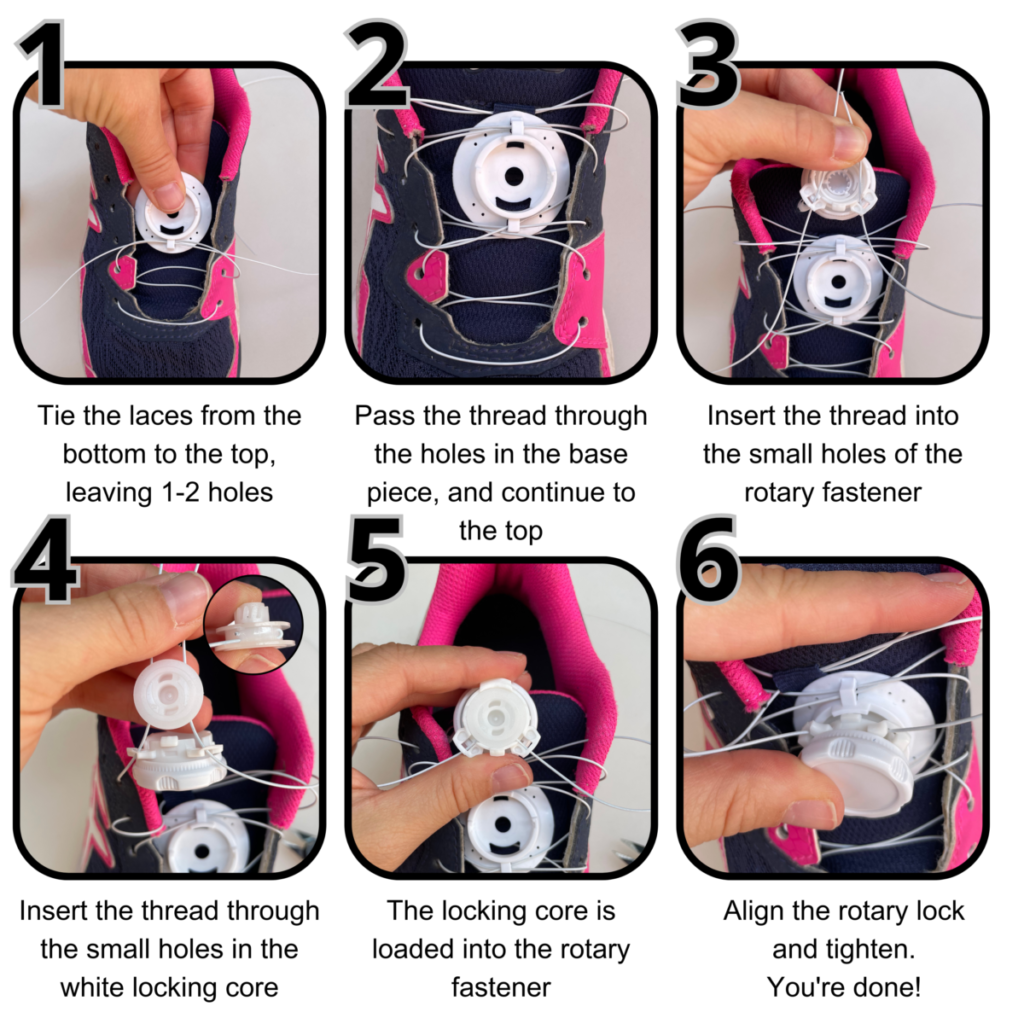 1

Tie the laces from the bottom to the top, leaving 1-2 holes

2

Pass the thread through the holes in the base piece, and continue to the top

3

Insert the thread into the small holes of the rotary fastener

4

Insert the thread through the small holes in the white locking core

5

The locking core is loaded into the rotary fastener

6

Align the rotary lock and tighten.
You're done!